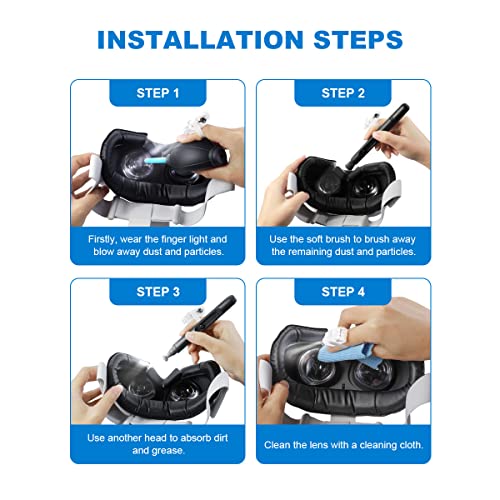 INSTALLATION STEPS

STEP 1

Firstly, wear the finger light and blow away dust and particles.

STEP 2

Use the soft brush to brush away the remaining dust and particles.

STEP 3

Use another head to absorb dirt and grease.

STEP 4

Clean the lens with a cleaning cloth.