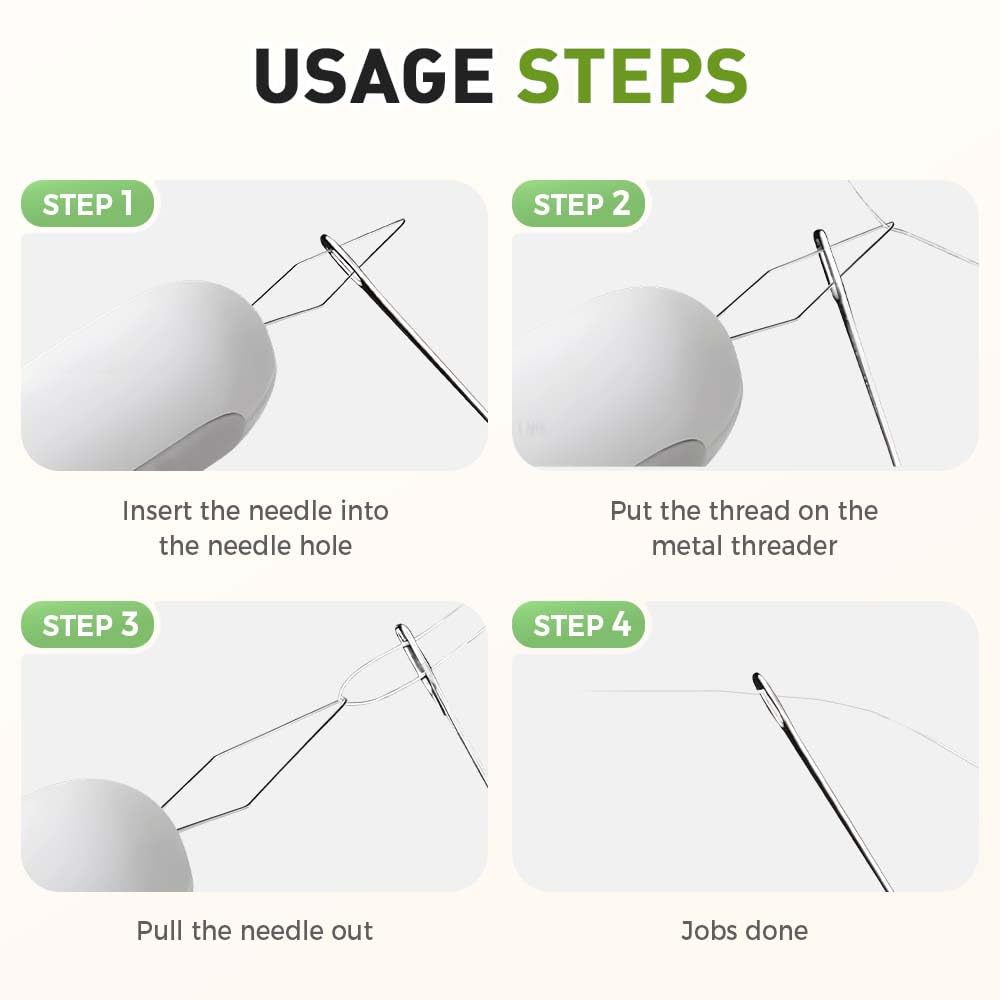 USAGE STEPS

STEP 1

Insert the needle into the needle hole

STEP 2

Put the thread on the metal threader

STEP 3

Pull the needle out

STEP 4

Jobs done