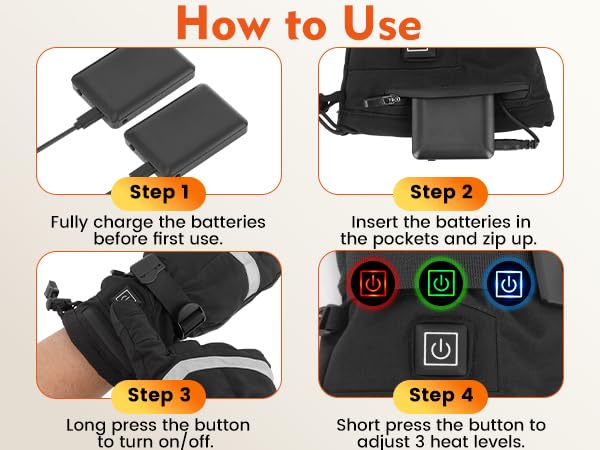 How to Use

Step 1

Fully charge the batteries before first use.

Step 2

Insert the batteries in the pockets and zip up.

Step 3

Long press the button to turn on/off.

Step 4

Short press the button to adjust 3 heat levels.