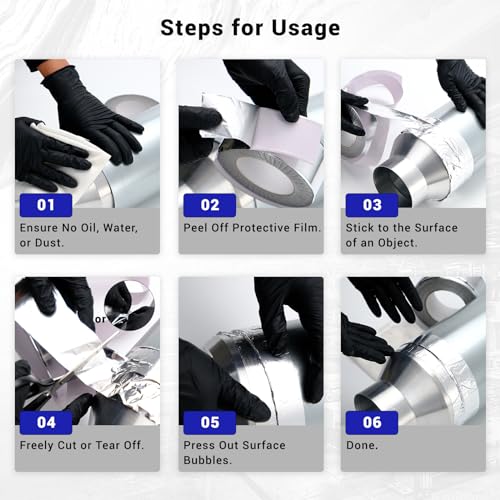 Steps for Usage

01
Ensure No Oil, Water, or Dust.

02
Peel Off Protective Film.

03
Stick to the Surface of an Object.

or

04
Freely Cut or Tear Off.

05
Press Out Surface Bubbles.

06
Done.