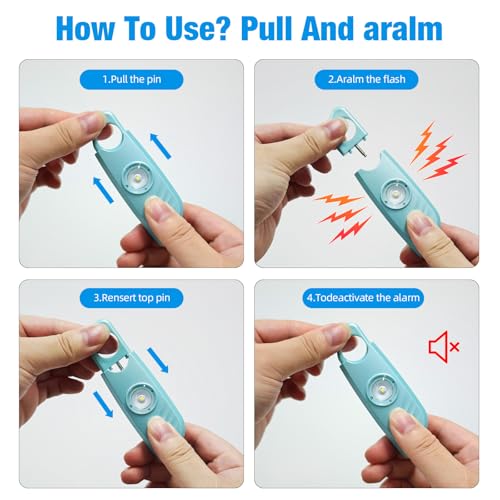 How To Use? Pull And aralm

1.Pull the pin

2.Aralm the flash

3.Rensert top pin

4.Todeactivate the alarm