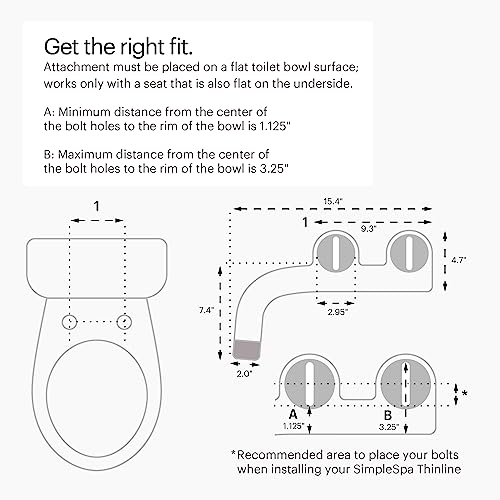 Get the right fit.
Attachment must be placed on a flat toilet bowl surface; works only with a seat that is also flat on the underside.

A: Minimum distance from the center of the bolt holes to the rim of the bowl is 1.125"

B: Maximum distance from the center of the bolt holes to the rim of the bowl is 3.25"

1

15.4"

1

9.3"

4.7"

7.4"

2.95"

2.0"

*

A

1.125"

B

3.25"

*Recommended area to place your bolts when installing your SimpleSpa Thinline