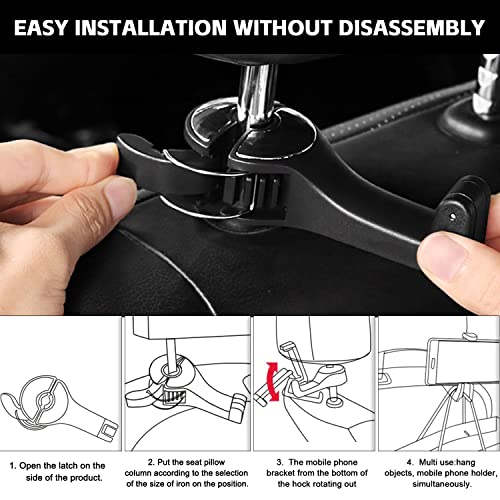 EASY INSTALLATION WITHOUT DISASSEMBLY

1. Open the latch on the side of the product.

2. Put the seat pillow column according to the selection of the size of iron on the position.

3. The mobile phone bracket from the bottom of the hock rotating out

4. Multi use:hang objects, mobile phone holder, simultaneously.