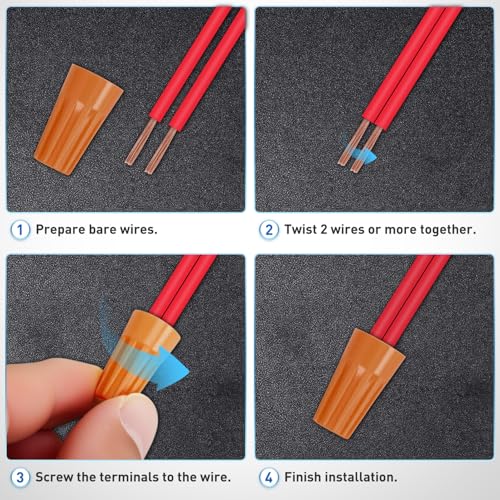 1 Prepare bare wires.

2 Twist 2 wires or more together.

3 Screw the terminals to the wire.

4 Finish installation.