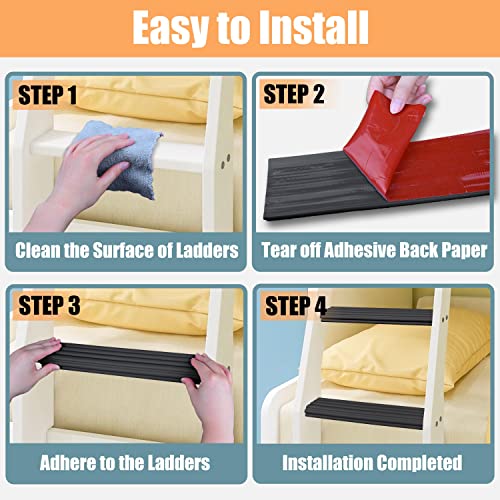 Easy to Install

STEP 1
Clean the Surface of Ladders

STEP 2
Tear off Adhesive Back Paper

STEP 3
Adhere to the Ladders

STEP 4
Installation Completed