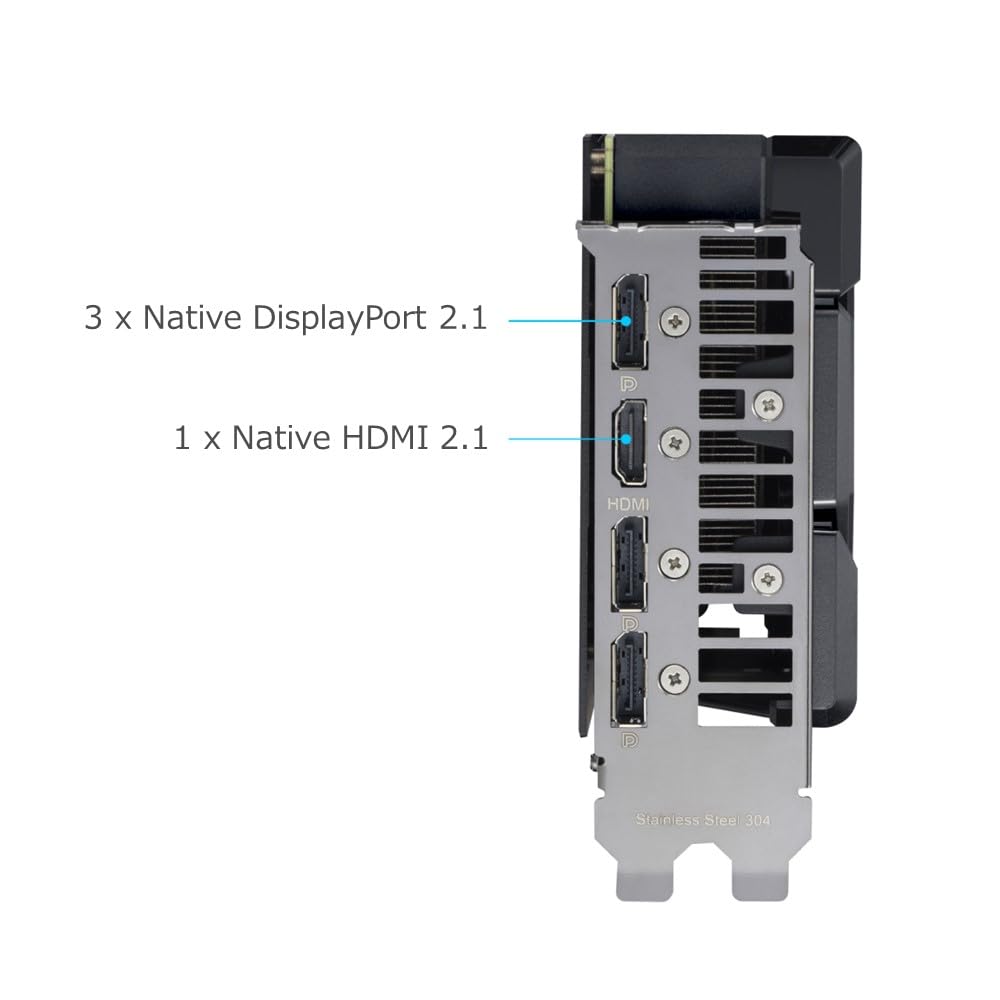 3 x Native DisplayPort 2.1

1 x Native HDMI 2.1

HDMI

Stainless Steel 304