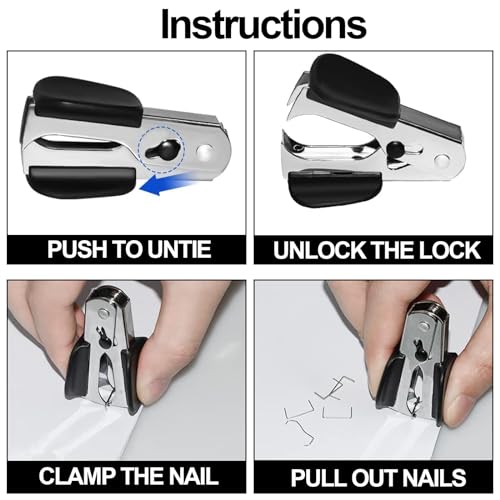 Instructions

PUSH TO UNTIE

UNLOCK THE LOCK

CLAMP THE NAIL

PULL OUT NAILS