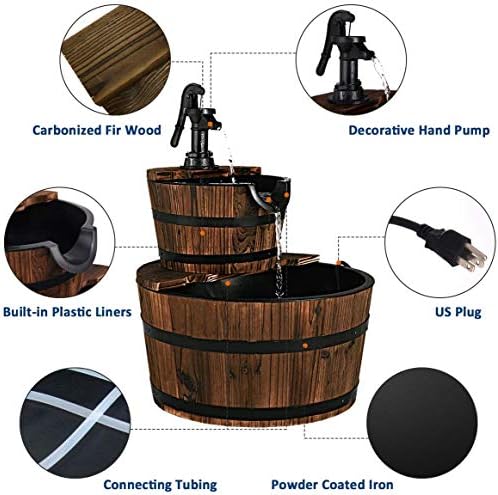 Carbonized Fir Wood

Decorative Hand Pump

Built-in Plastic Liners

US Plug

Connecting Tubing

Powder Coated Iron