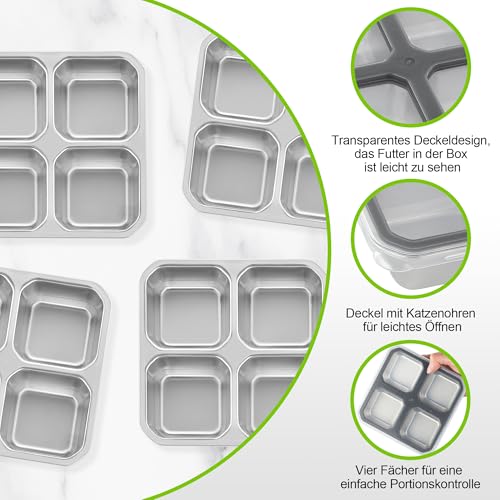 Transparentes Deckeldesign, das Futter in der Box ist leicht zu sehen

Deckel mit Katzenohren für leichtes Öffnen

Vier Fächer für eine einfache Portionskontrolle