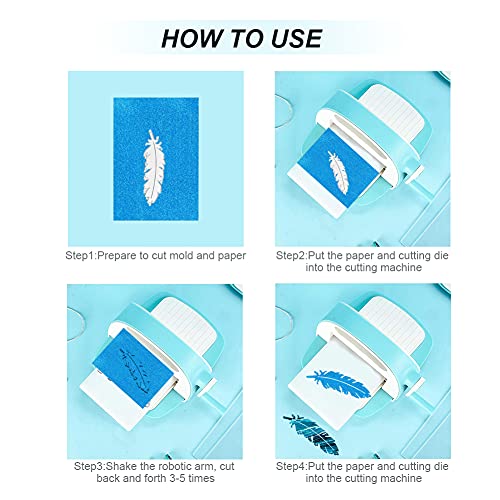 HOW TO USE

Step1:Prepare to cut mold and paper

Step2:Put the paper and cutting die into the cutting machine

Step3:Shake the robotic arm, cut back and forth 3-5 times

Step4:Put the paper and cutting die into the cutting machine