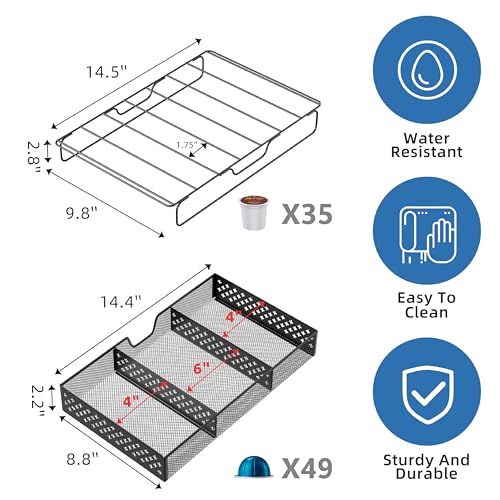 14.5"

2.8"

1.75"

9.8"

X35

14.4"

4"

6"

4"

2.2"

8.8"

X49

Water Resistant

Easy To Clean

Sturdy And Durable