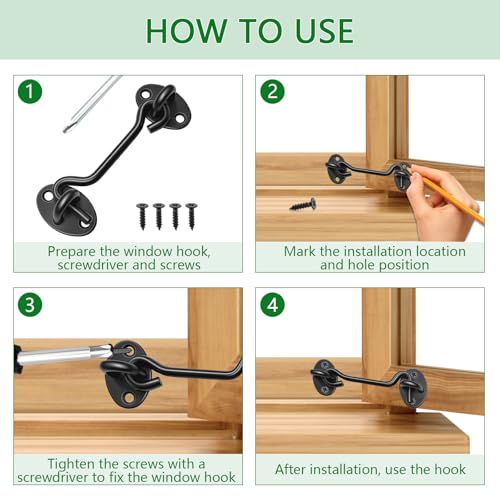 HOW TO USE

1

Prepare the window hook, screwdriver and screws

2

Mark the installation location and hole position

3

Tighten the screws with a screwdriver to fix the window hook

4

After installation, use the hook