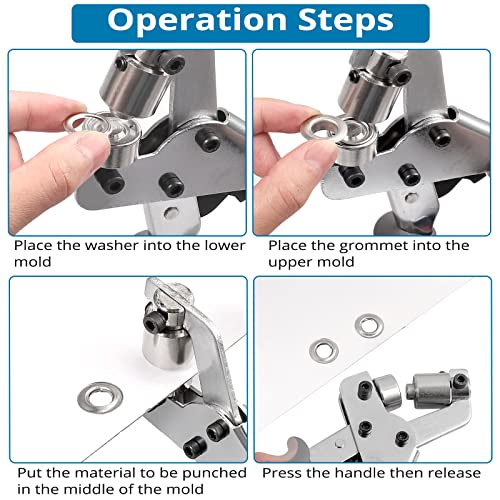 Operation Steps

Place the washer into the lower mold

Place the grommet into the upper mold

Put the material to be punched in the middle of the mold

Press the handle then release