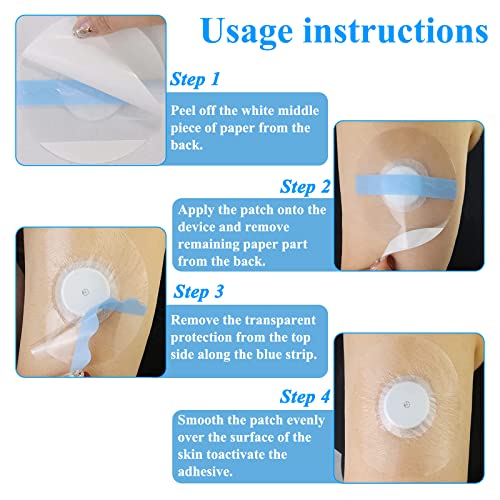 Usage instructions

Step 1

Peel off the white middle piece of paper from the back.

Step 2

Apply the patch onto the device and remove remaining paper part from the back.

Step 3

Remove the transparent protection from the top side along the blue strip.

Step 4

Smooth the patch evenly over the surface of the skin toactivate the adhesive.