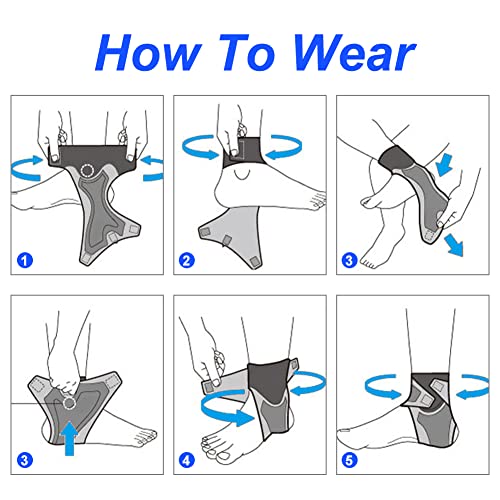 How To Wear

1

2

3

3

4

5