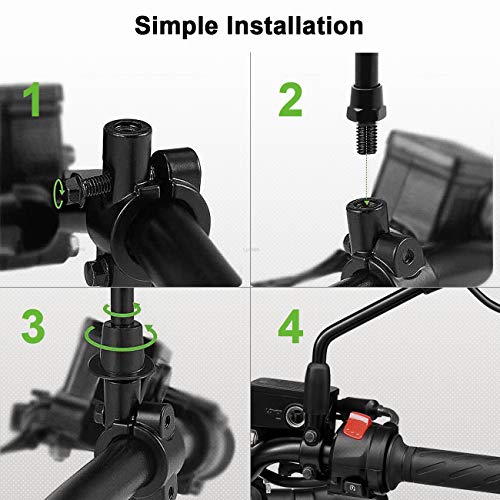 Simple Installation

1

2

3

4