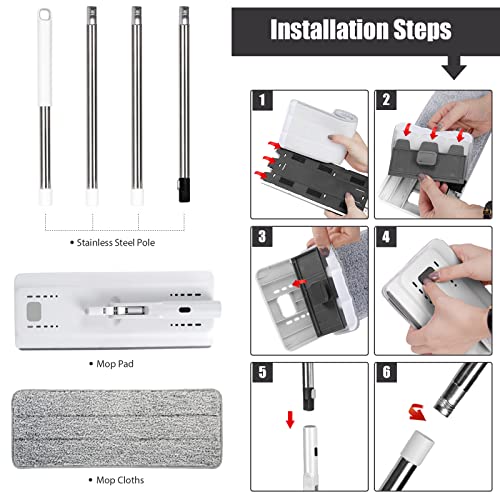 • Stainless Steel Pole

• Mop Pad

• Mop Cloths

Installation Steps

1

2

3

4

5

6