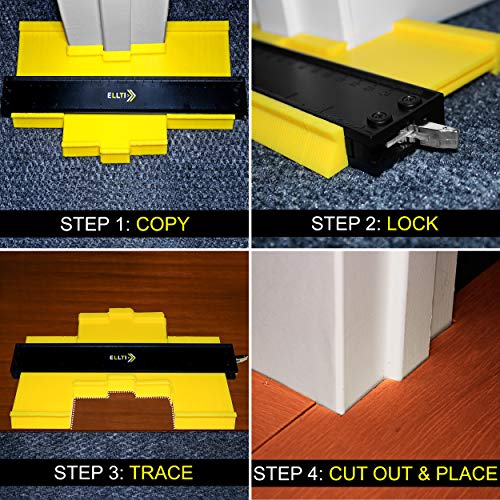 ELLTI

STEP 1: COPY

STEP 2: LOCK

ELLTI

STEP 3: TRACE

STEP 4: CUT OUT & PLACE