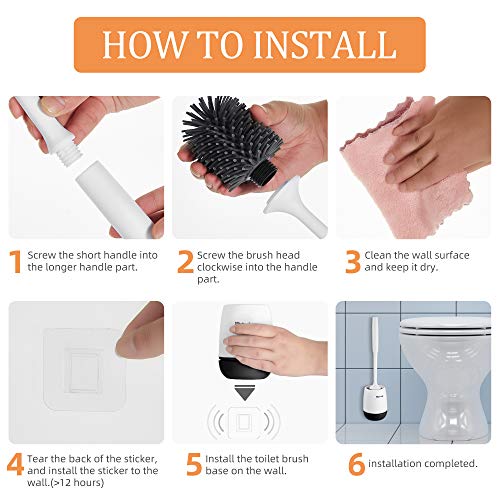 HOW TO INSTALL

1 Screw the short handle into the longer handle part.

2 Screw the brush head clockwise into the handle part.

3 Clean the wall surface and keep it dry.

4 Tear the back of the sticker, and install the sticker to the wall.(>12 hours)

5 Install the toilet brush base on the wall.

6 installation completed.