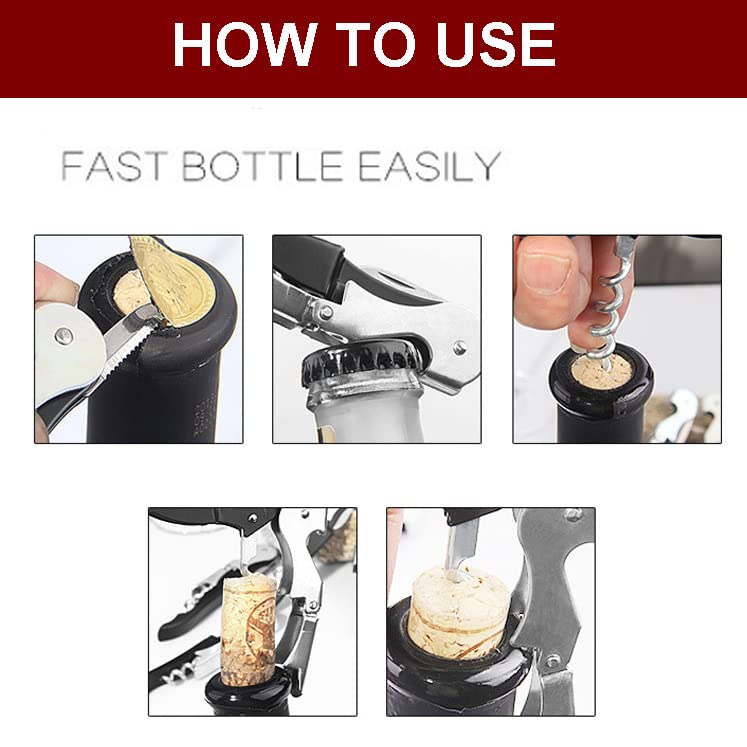 HOW TO USE

FAST BOTTLE EASILY