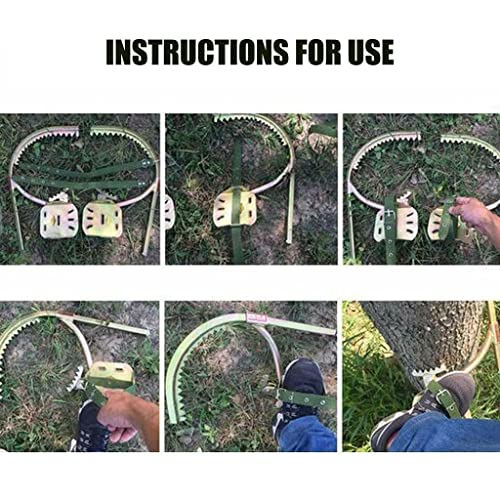 INSTRUCTIONS FOR USE