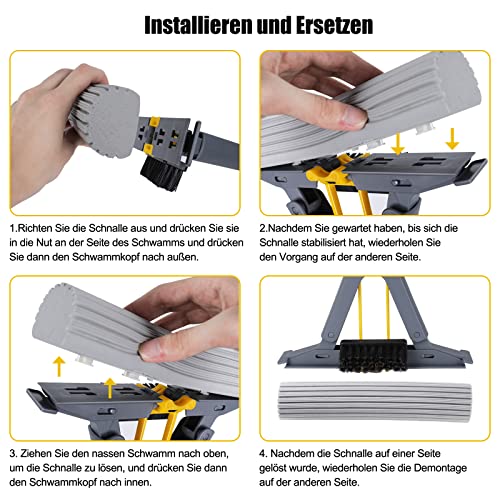 Installieren und Ersetzen

1.Richten Sie die Schnalle aus und drücken Sie sie in die Nut an der Seite des Schwamms und drücken Sie dann den Schwammkopf nach außen.

2.Nachdem Sie gewartet haben, bis sich die Schnalle stabilisiert hat, wiederholen Sie den Vorgang auf der anderen Seite.

3. Ziehen Sie den nassen Schwamm nach oben, um die Schnalle zu lösen, und drücken Sie dann den Schwammkopf nach innen.

4. Nachdem die Schnalle auf einer Seite gelöst wurde, wiederholen Sie die Demontage auf der anderen Seite.