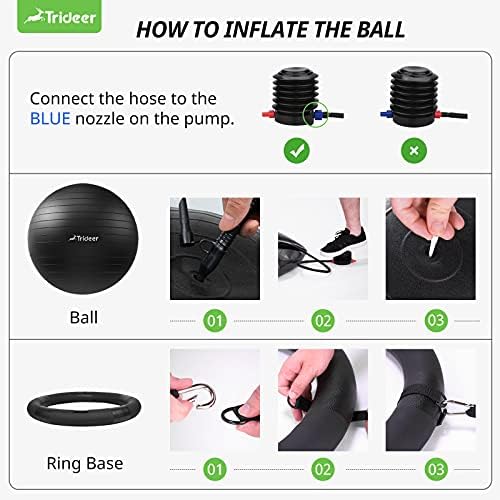 Trideer

HOW TO INFLATE THE BALL

Connect the hose to the BLUE nozzle on the pump.

Trideer

Ball

01

02

03

Ring Base

01

02

03