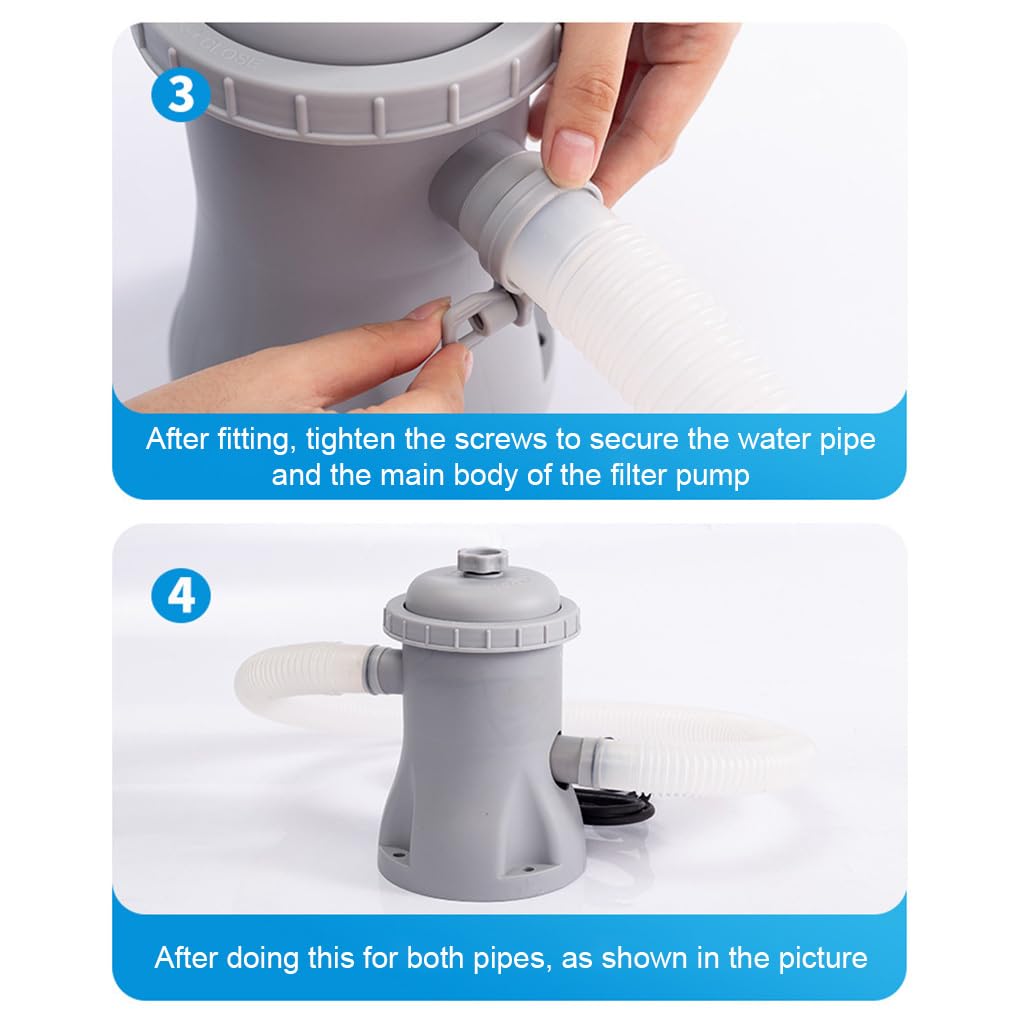 3

After fitting, tighten the screws to secure the water pipe and the main body of the filter pump

4

After doing this for both pipes, as shown in the picture