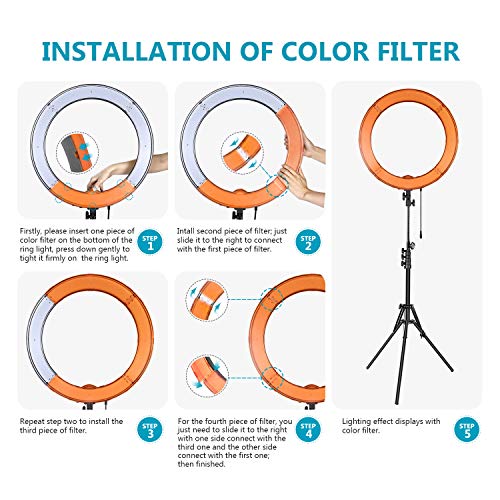 INSTALLATION OF COLOR FILTER

Firstly, please insert one piece of color filter on the bottom of the ring light, press down gently to tight it firmly on the ring light.

STEP 1

Intall second piece of filter; just slide it to the right to connect with the first piece of filter.

STEP 2

Repeat step two to install the third piece of filter.

STEP 3

For the fourth piece of filter, you just need to slide it to the right with one side connect with the third one and the other side connect with the first one; then finished.

STEP 4

Lighting effect displays with color filter.

STEP 5