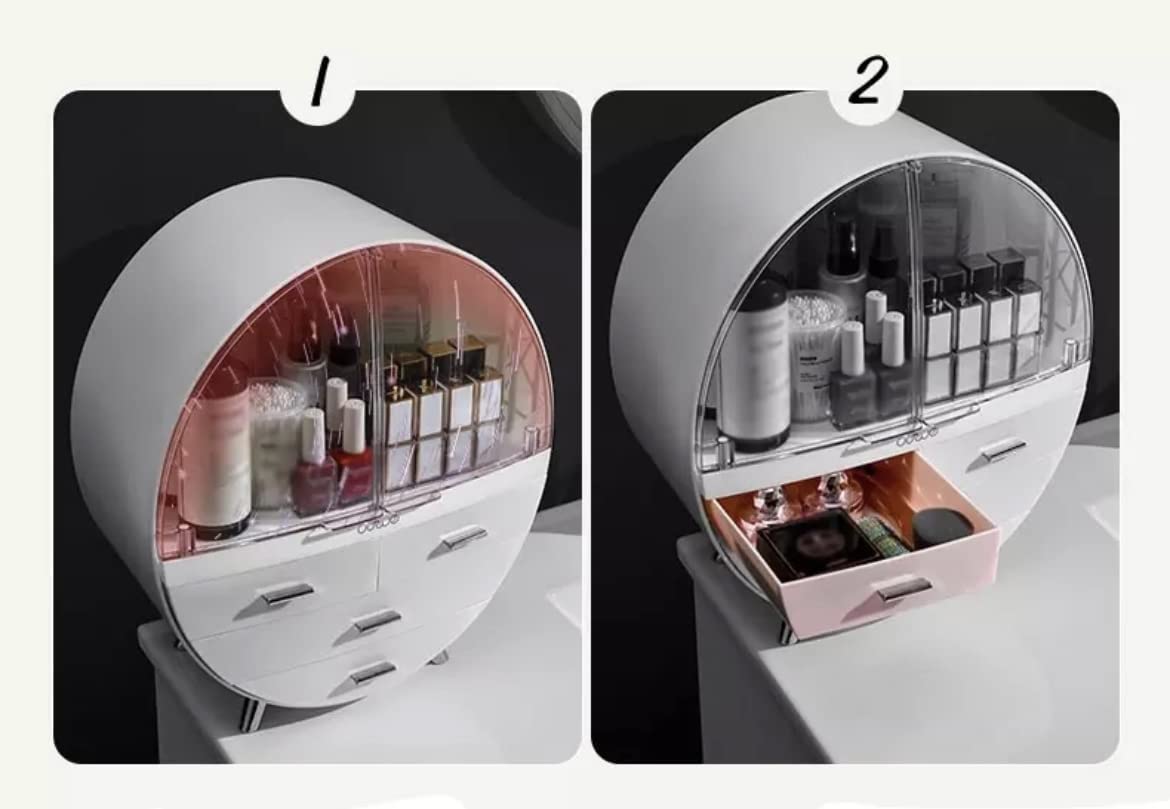 1

2