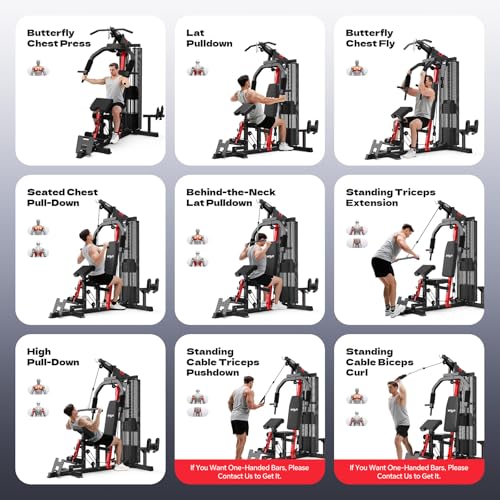 Butterfly Chest Press

Lat Pulldown

Butterfly Chest Fly

Seated Chest Pull-Down

Behind-the-Neck Lat Pulldown

Standing Triceps Extension

High Pull-Down

Standing Cable Triceps Pushdown

If You Want One-Handed Bars, Please Contact Us to Get It.

Standing Cable Biceps Curl

If You Want One-Handed Bars, Please Contact Us to Get It.