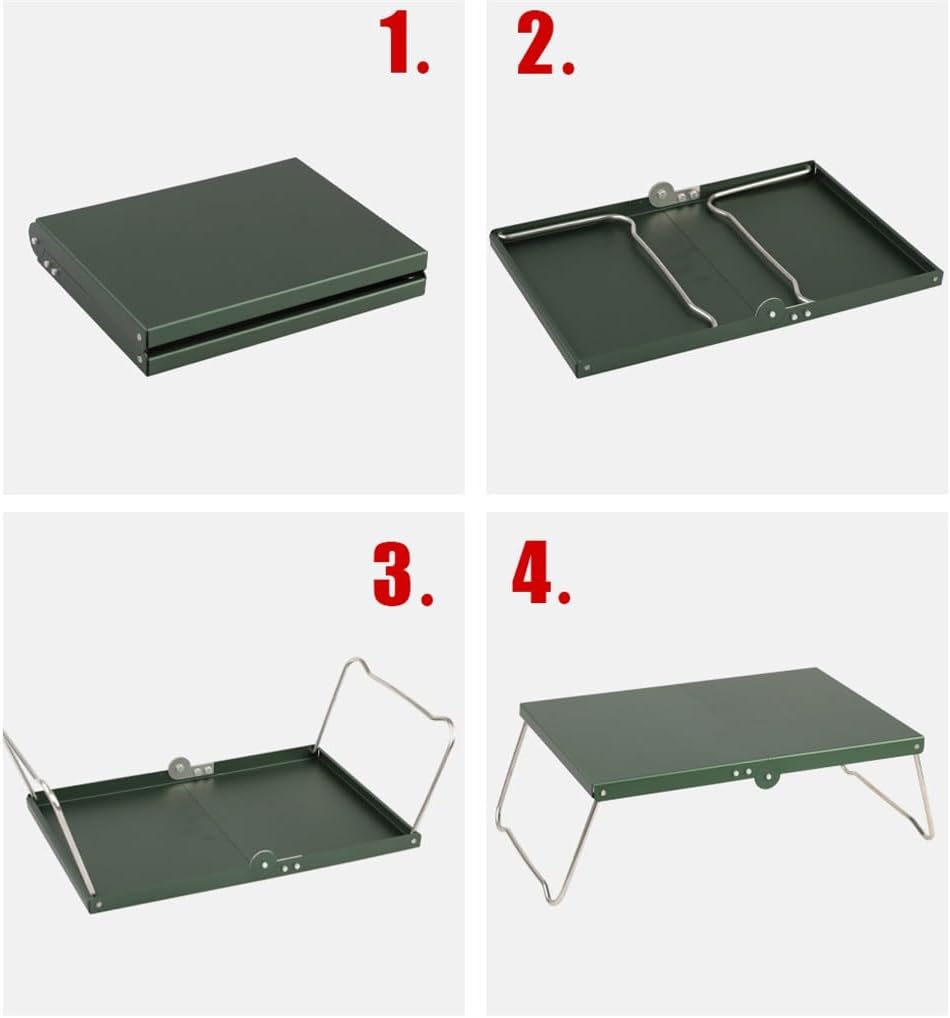 1.

2.

3.

4.