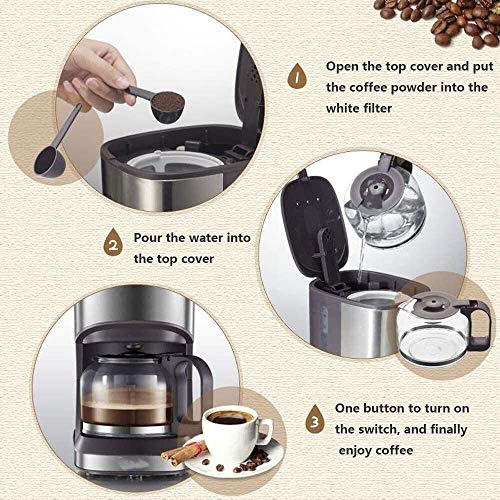 1 Open the top cover and put the coffee powder into the white filter

2 Pour the water into the top cover

3 One button to turn on the switch, and finally enjoy coffee