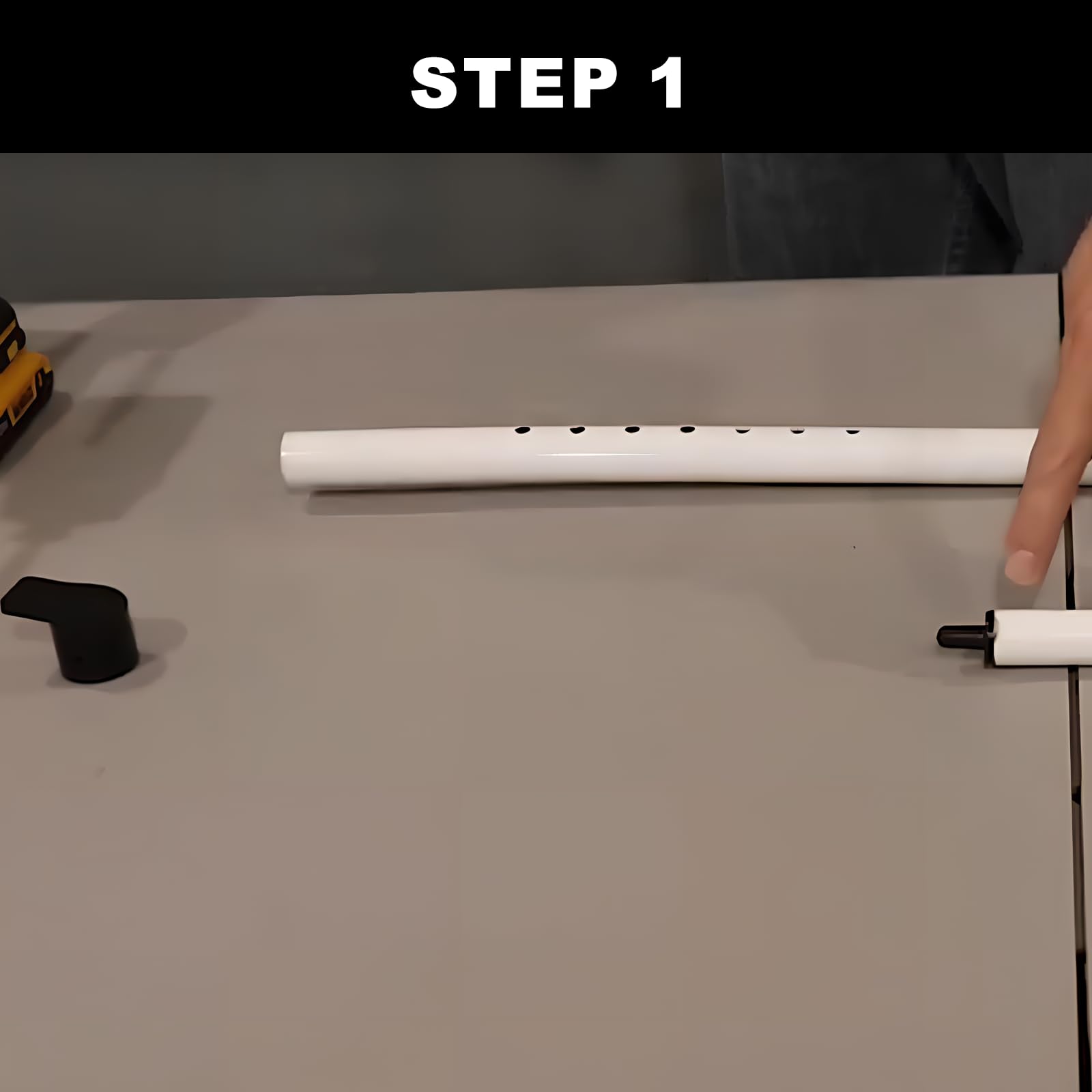 STEP 1