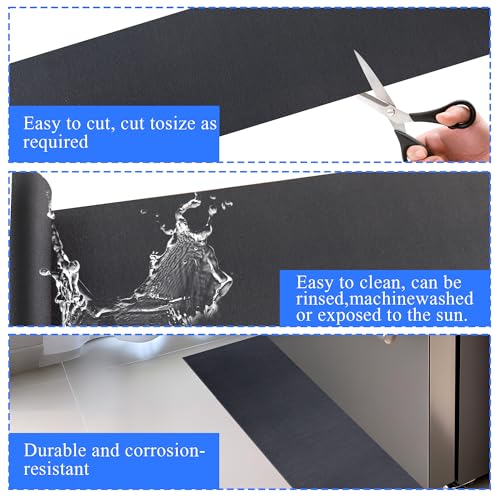 Easy to cut, cut tosize as required

Easy to clean, can be rinsed,machinewashed or exposed to the sun.

Durable and corrosion-resistant