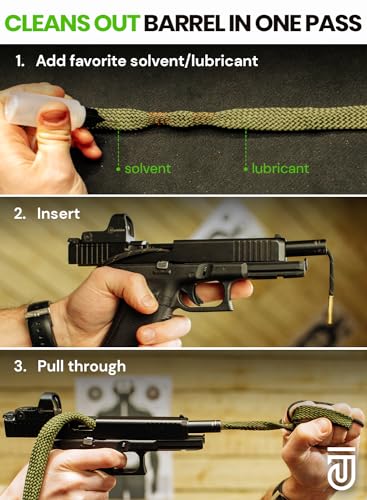 CLEANS OUT BARREL IN ONE PASS

1. Add favorite solvent/lubricant

solvent

lubricant

2. Insert

3. Pull through