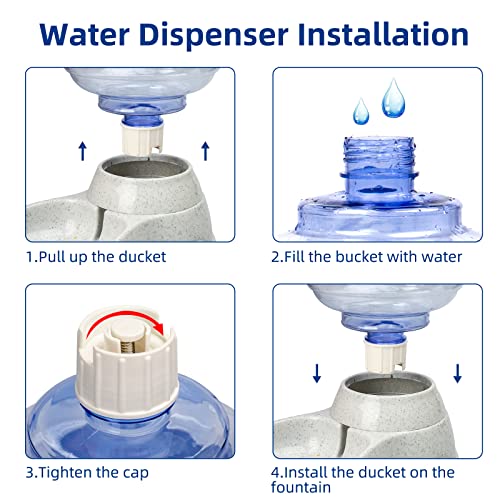 Water Dispenser Installation

1.Pull up the ducket

2.Fill the bucket with water

3.Tighten the cap

4.Install the ducket on the fountain