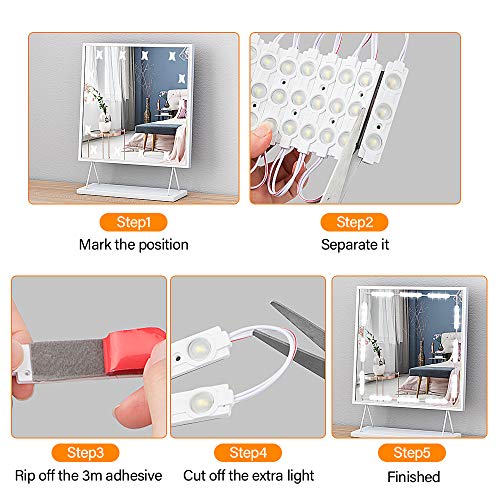 Step1
Mark the position

Step2
Separate it

Step3
Rip off the 3m adhesive

Step4
Cut off the extra light

Step5
Finished