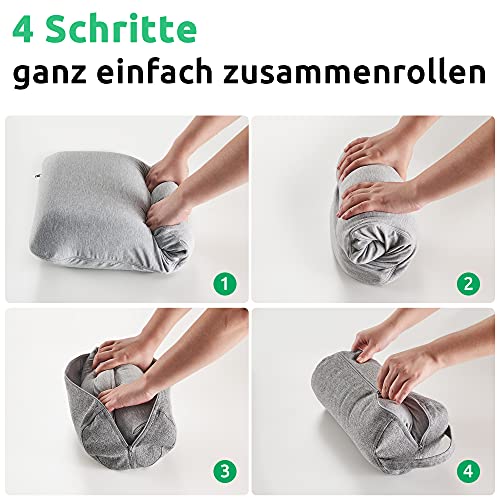 4 Schritte
ganz einfach zusammenrollen

1

2

3

4