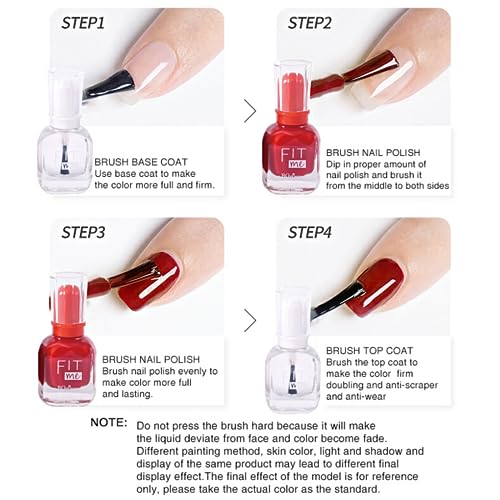 STEP1

BRUSH BASE COAT
Use base coat to make the color more full and firm.

STEP2

FIT me

BRUSH NAIL POLISH
Dip in proper amount of nail polish and brush it from the middle to both sides

STEP3

FIT me

BRUSH NAIL POLISH
Brush nail polish evenly to make color more full and lasting.

STEP4

BRUSH TOP COAT
Brush the top coat to make the color firm doubling and anti-scraper and anti-wear

NOTE: Do not press the brush hard because it will make the liquid deviate from face and color become fade. Different painting method, skin color, light and shadow and display of the same product may lead to different final display effect.The final effect of the model is for reference only, please take the actual color as the standard.