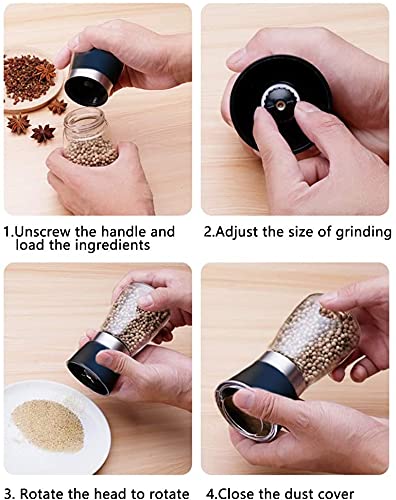 1.Unscrew the handle and load the ingredients

2.Adjust the size of grinding

3. Rotate the head to rotate

4.Close the dust cover