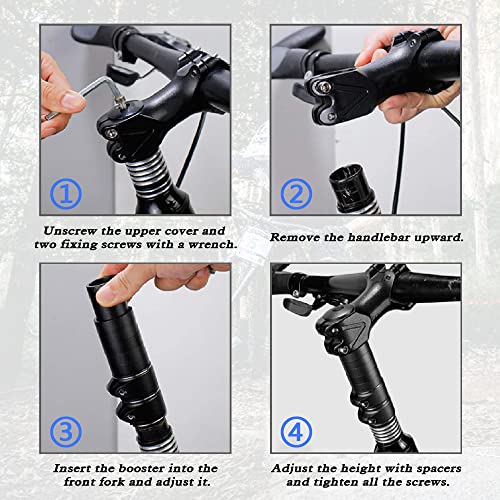 ①

Unscrew the upper cover and two fixing screws with a wrench.

②

Remove the handlebar upward.

③

Insert the booster into the front fork and adjust it.

④

Adjust the height with spacers and tighten all the screws.