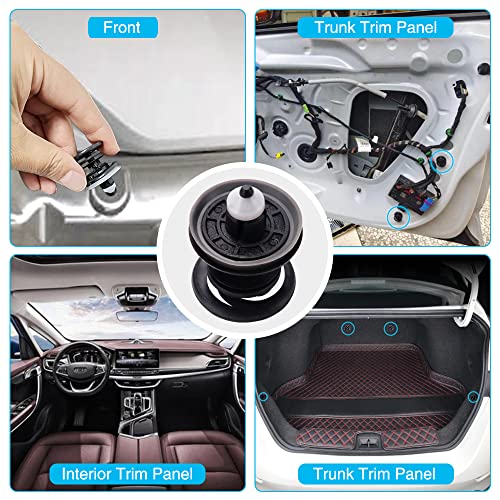 Front

Trunk Trim Panel

Interior Trim Panel

Trunk Trim Panel