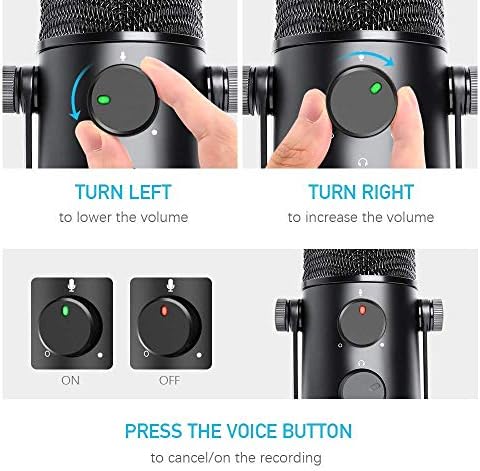 TURN LEFT
to lower the volume

TURN RIGHT
to increase the volume

ON

OFF

PRESS THE VOICE BUTTON
to cancel/on the recording