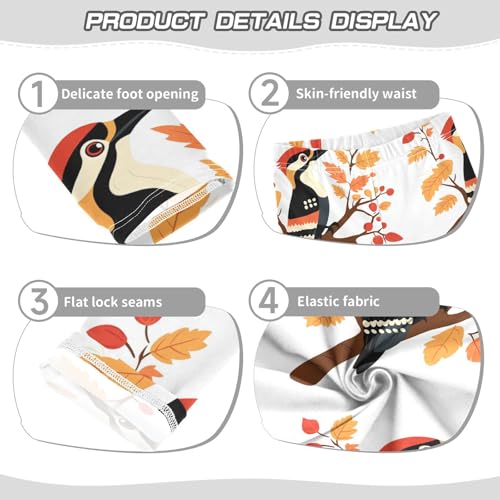 PRODUCT DETAILS DISPLAY

1 Delicate foot opening

2 Skin-friendly waist

3 Flat lock seams

4 Elastic fabric