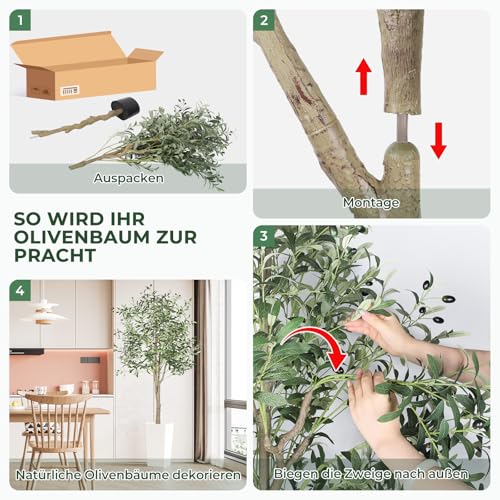 1

Auspacken

2

Montage

SO WIRD IHR OLIVENBAUM ZUR PRACHT

3

Biegen die Zweige nach außen

4

Natürliche Olivenbäume dekorieren