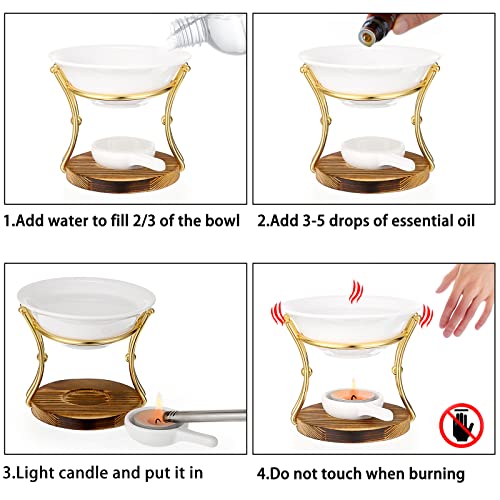 1.Add water to fill 2/3 of the bowl

2.Add 3-5 drops of essential oil

3.Light candle and put it in

4.Do not touch when burning