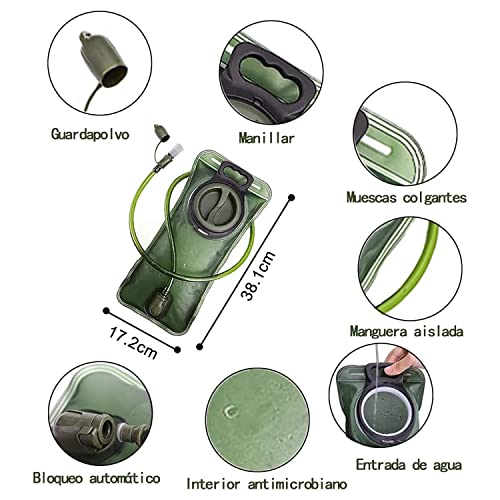 Guardapolvo

Manillar

Muescas colgantes

38.1cm

17.2cm

Manguera aislada

Bloqueo automático

Interior antimicrobiano

Entrada de agua