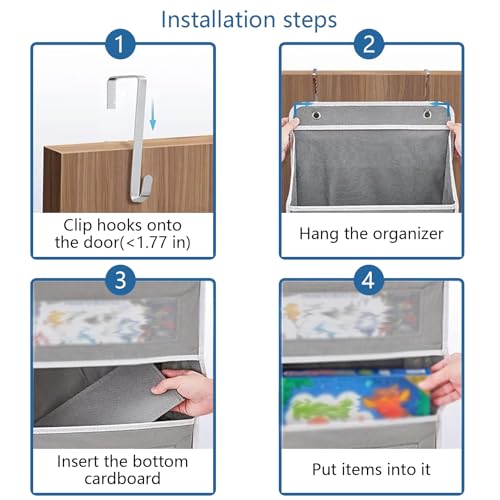 Installation steps

1

Clip hooks onto the door(<1.77 in)

2

Hang the organizer

3

Insert the bottom cardboard

4

Put items into it