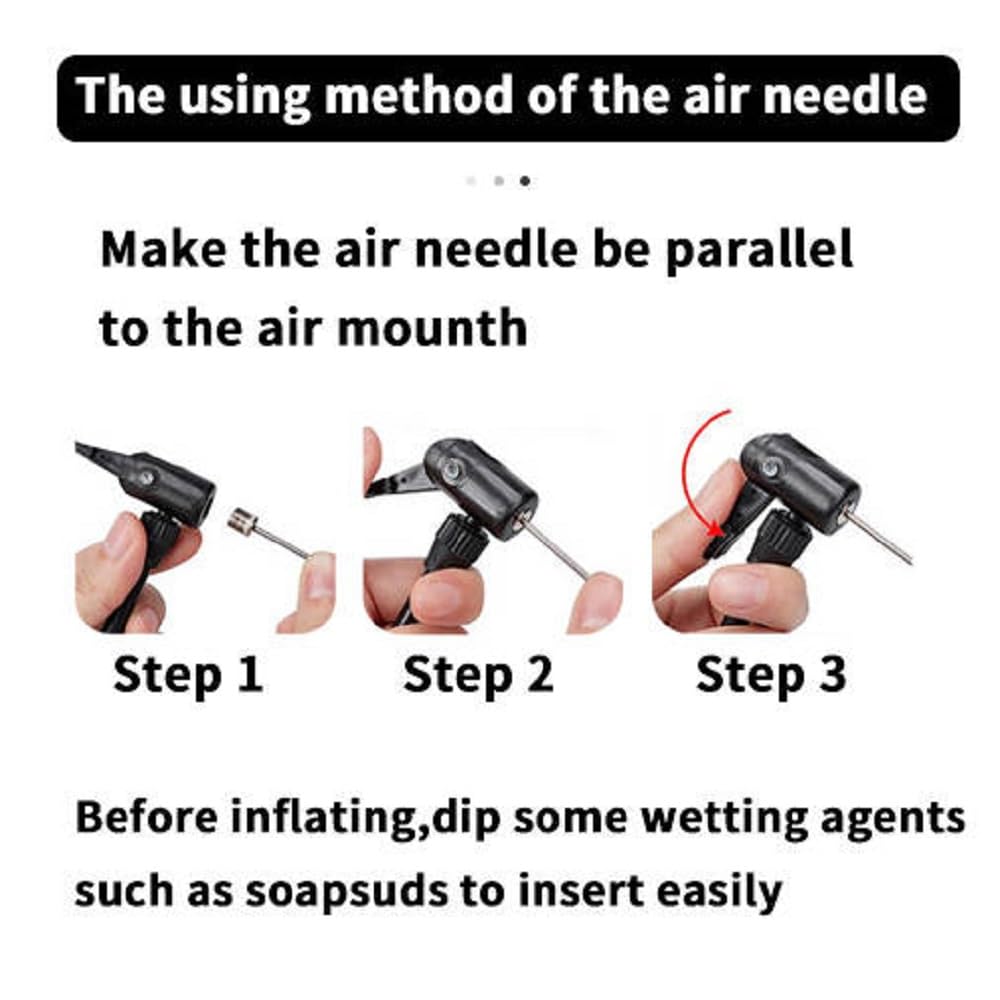 The using method of the air needle

Make the air needle be parallel to the air mounth

Step 1

Step 2

Step 3

Before inflating,dip some wetting agents such as soapsuds to insert easily